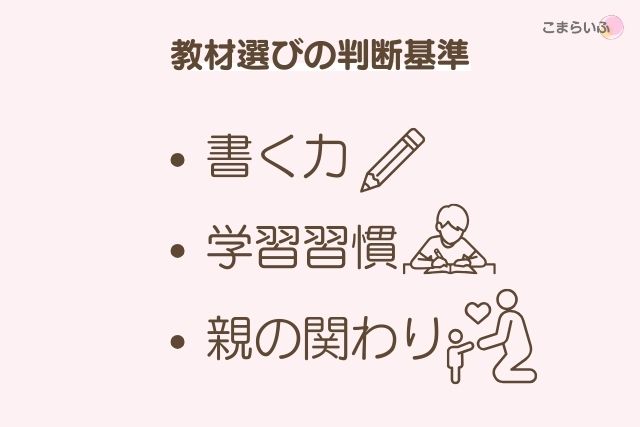 こまらいふ

教材選びの判断基準

• 書く力
• 学習習慣
• 親の関わり